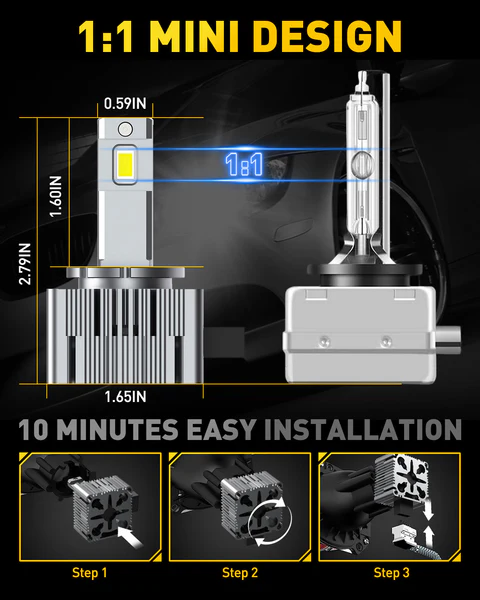 1:1 MINI DESIGN

0.59IN

1:1

1.60IN

2.79IN

1.65IN

10 MINUTES EASY INSTALLATION

Step 1

Step 2

Step 3